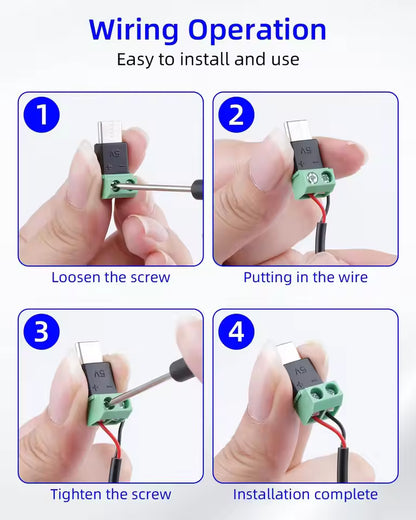 Wiring Operation
Easy to install and use

1
5V
+ −
Loosen the screw

2
5V
+ −
Putting in the wire

3
5V
+ −
Tighten the screw

4
5V
+ −
Installation complete