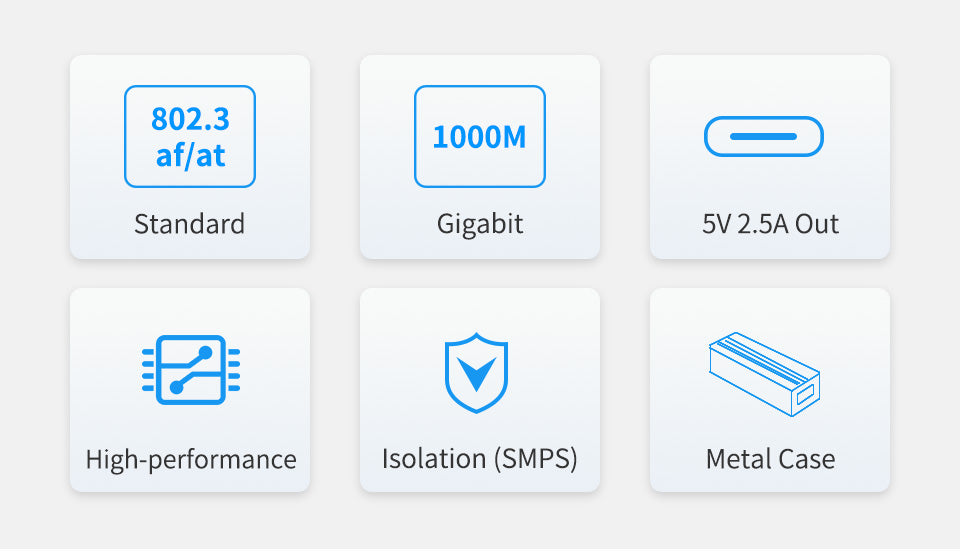 802.3
af/at

Standard

1000M

Gigabit

5V 2.5A Out

High-performance

Isolation (SMPS)

Metal Case